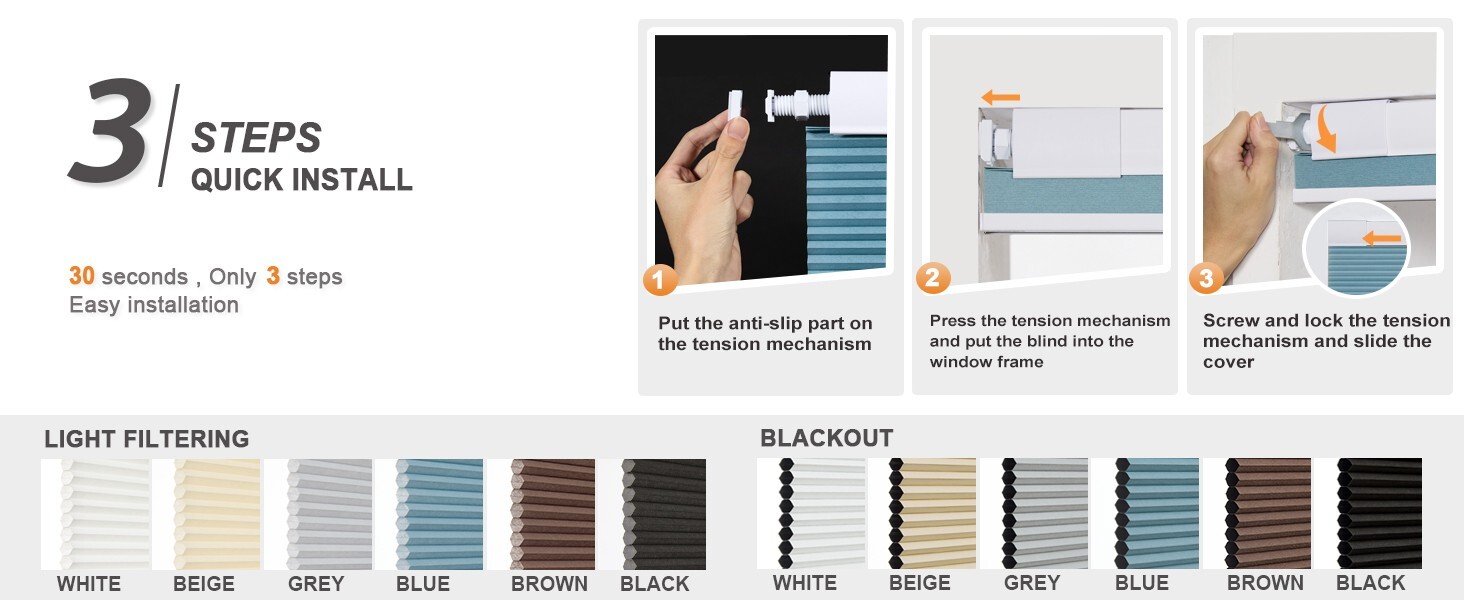 3 STEPS
QUICK INSTALL

30 seconds , Only 3 steps
Easy installation

1
Put the anti-slip part on the tension mechanism

2
Press the tension mechanism and put the blind into the window frame

3
Screw and lock the tension mechanism and slide the cover

LIGHT FILTERING

WHITE BEIGE GREY BLUE BROWN BLACK

BLACKOUT

WHITE BEIGE GREY BLUE BROWN BLACK