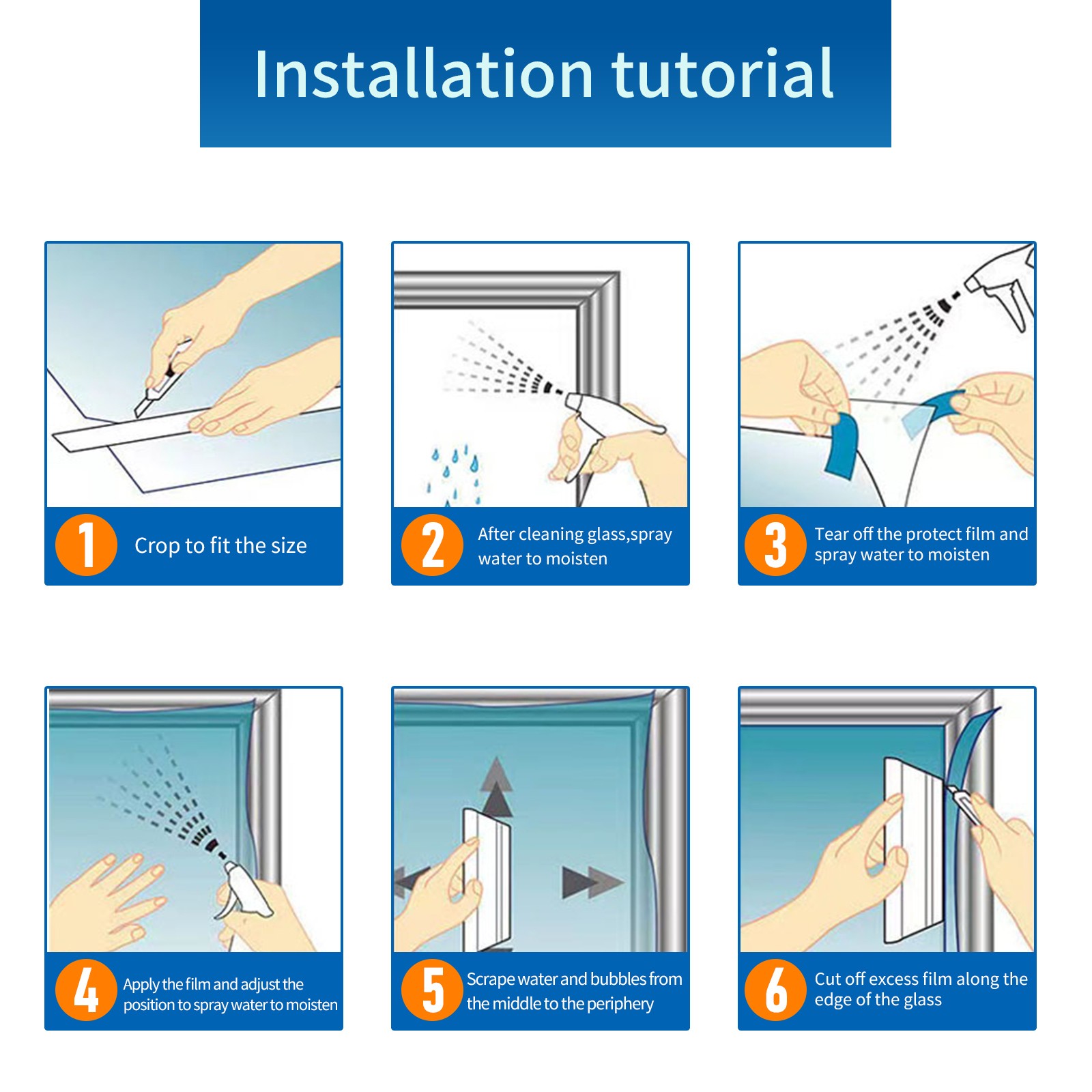 Installation tutorial

1 Crop to fit the size

2 After cleaning glass,spray water to moisten

3 Tear off the protect film and spray water to moisten

4 Apply the film and adjust the position to spray water to moisten

5 Scrape water and bubbles from the middle to the periphery

6 Cut off excess film along the edge of the glass