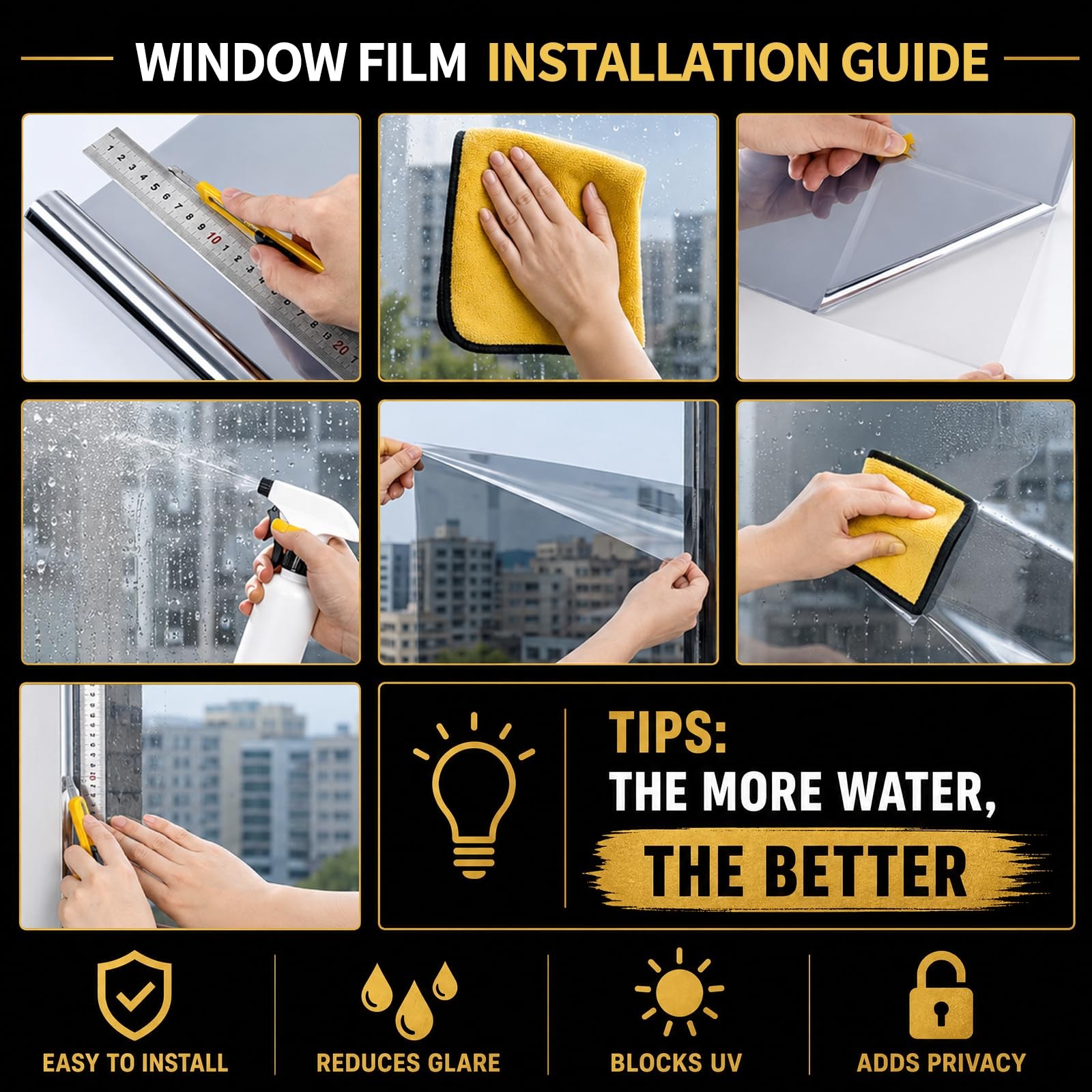 WINDOW FILM INSTALLATION GUIDE

TIPS:
THE MORE WATER,
THE BETTER

EASY TO INSTALL

REDUCES GLARE

BLOCKS UV

ADDS PRIVACY