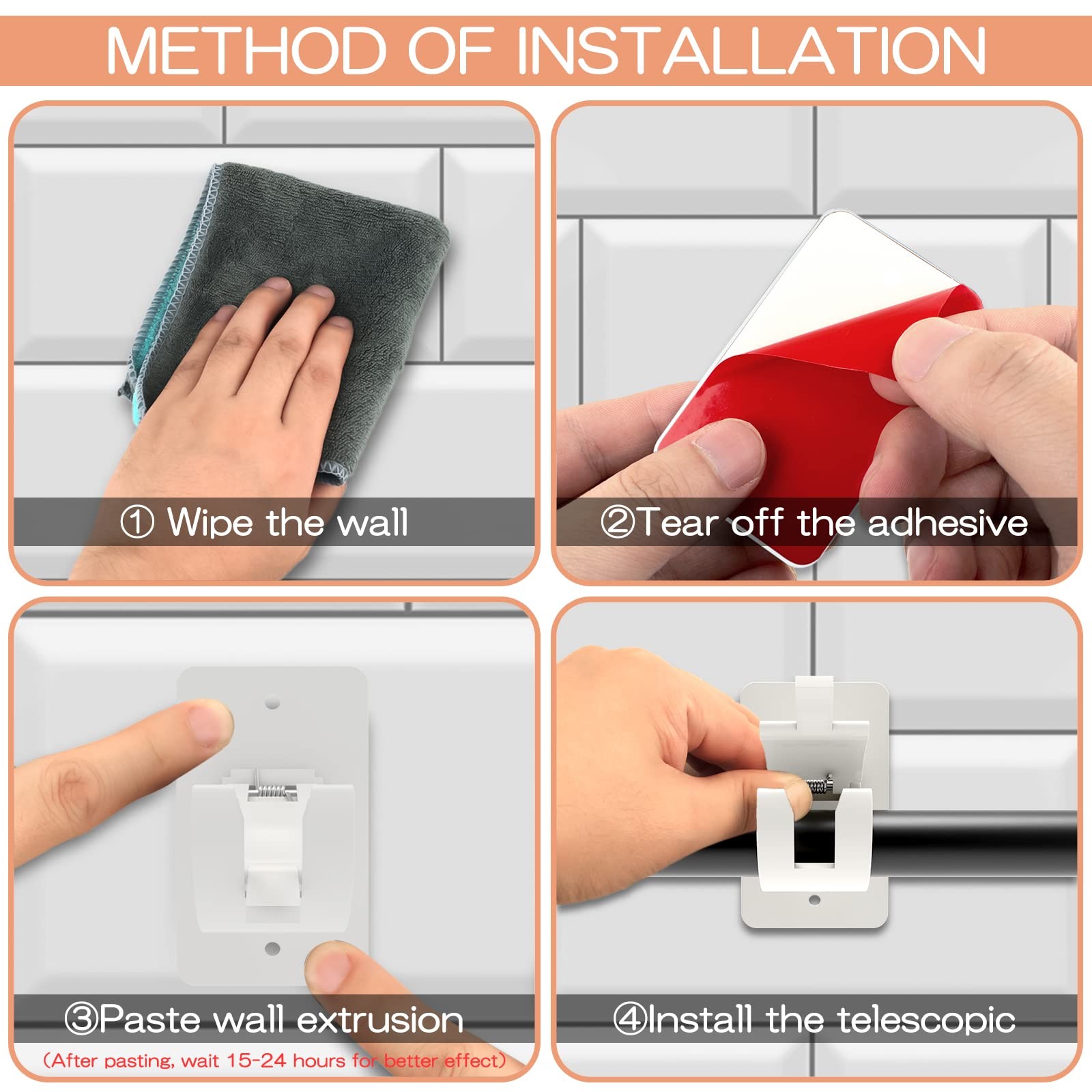 METHOD OF INSTALLATION

① Wipe the wall

②Tear off the adhesive

③Paste wall extrusion

(After pasting, wait 15-24 hours for better effect)

④Install the telescopic