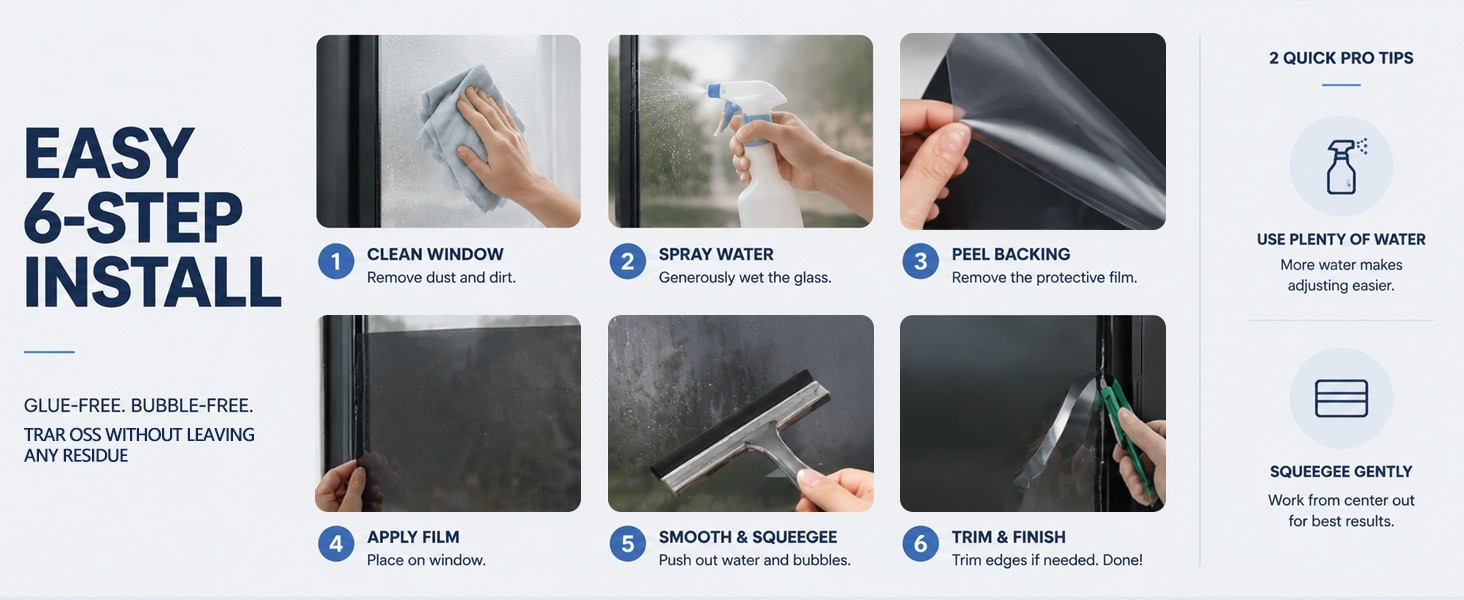 EASY 6-STEP INSTALL

GLUE-FREE. BUBBLE-FREE.

TRAR OSS WITHOUT LEAVING ANY RESIDUE

1 CLEAN WINDOW
Remove dust and dirt.

2 SPRAY WATER
Generously wet the glass.

3 PEEL BACKING
Remove the protective film.

4 APPLY FILM
Place on window.

5 SMOOTH & SQUEEGEE
Push out water and bubbles.

6 TRIM & FINISH
Trim edges if needed. Done!

2 QUICK PRO TIPS

USE PLENTY OF WATER
More water makes adjusting easier.

SQUEEGEE GENTLY
Work from center out for best results.