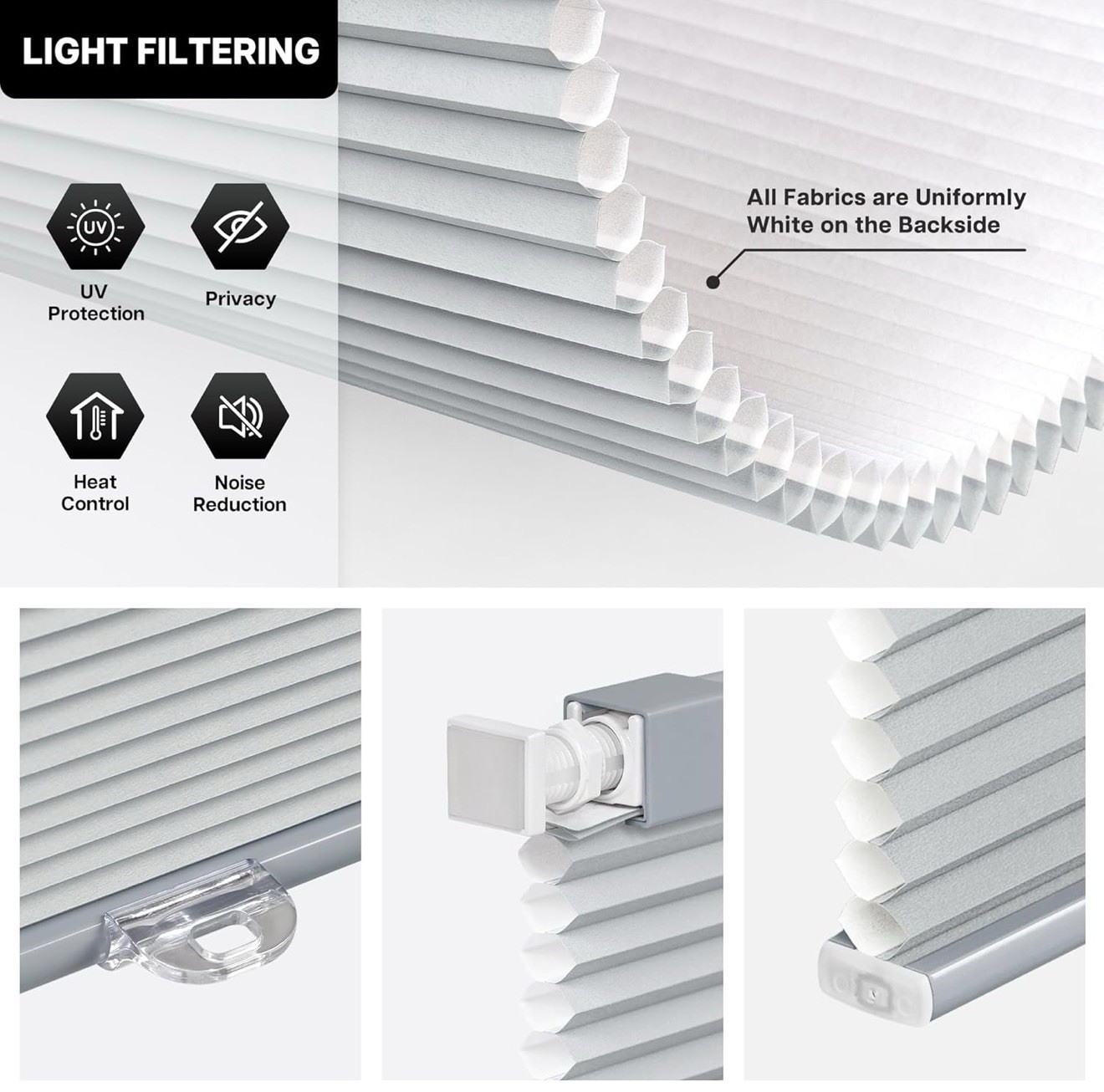 LIGHT FILTERING

UV

UV
Protection

Privacy

Heat
Control

Noise
Reduction

All Fabrics are Uniformly
White on the Backside