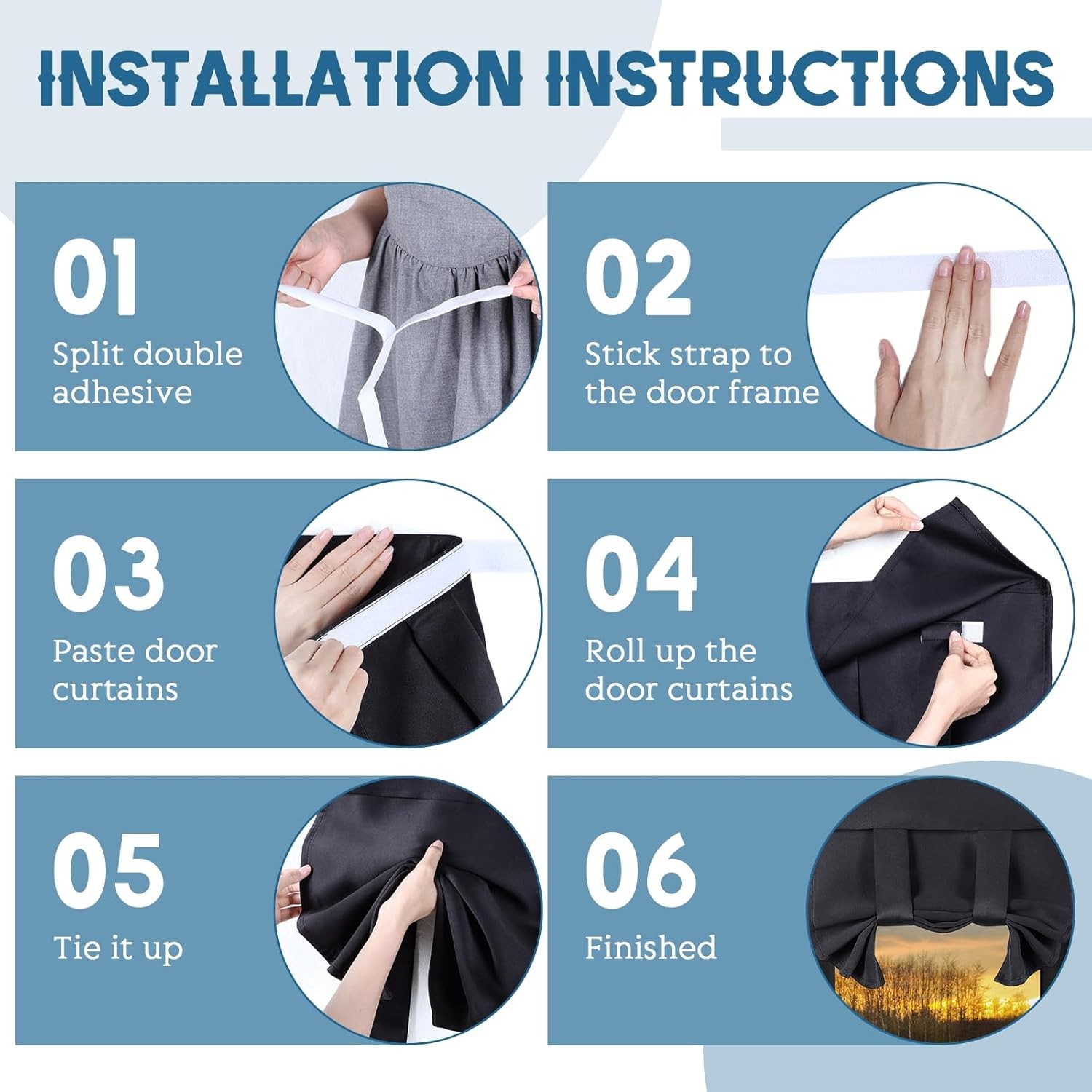 INSTALLATION INSTRUCTIONS

01
Split double adhesive

02
Stick strap to the door frame

03
Paste door curtains

04
Roll up the door curtains

05
Tie it up

06
Finished