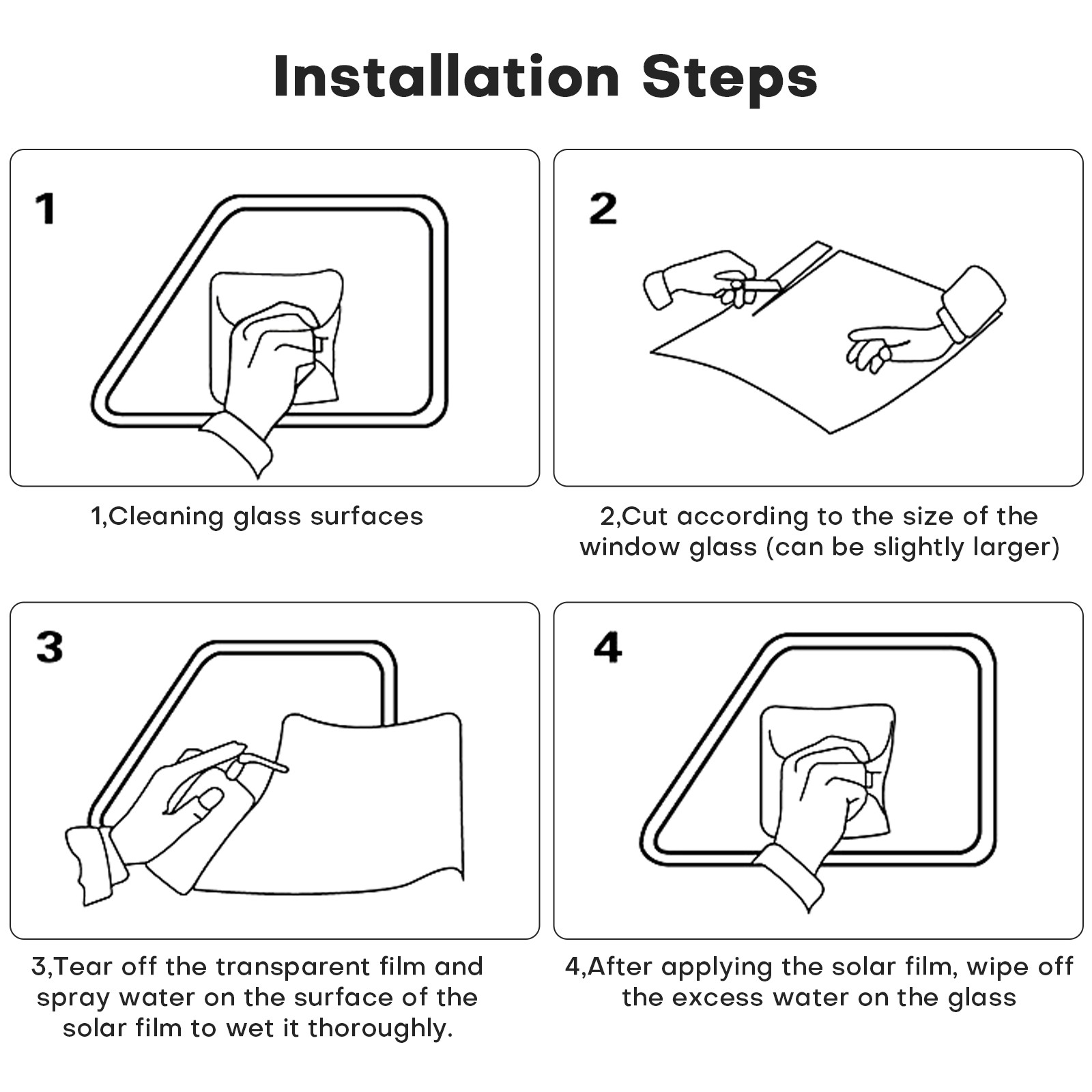 Installation Steps

1

1,Cleaning glass surfaces

2

2,Cut according to the size of the window glass (can be slightly larger)

3

3,Tear off the transparent film and spray water on the surface of the solar film to wet it thoroughly.

4

4,After applying the solar film, wipe off the excess water on the glass