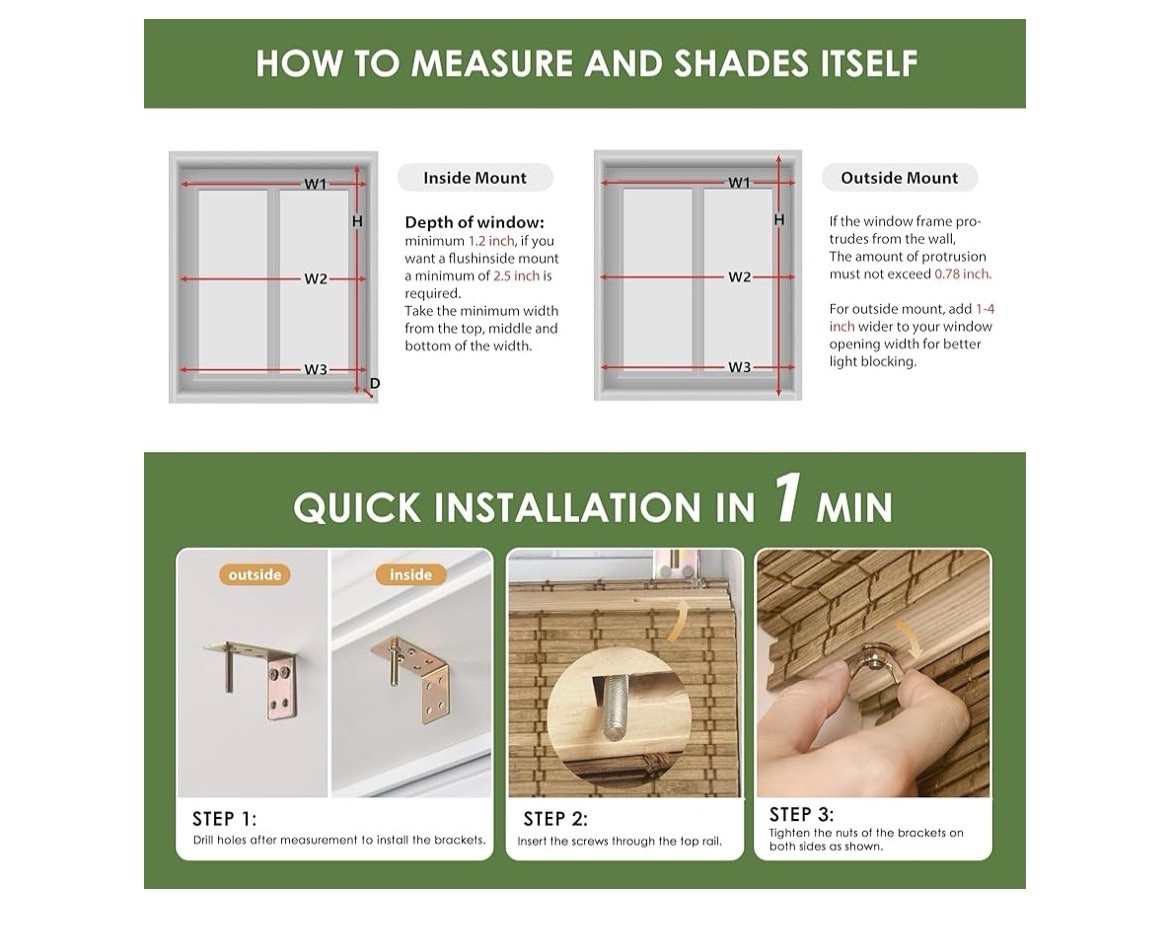 HOW TO MEASURE AND SHADES ITSELF

W1
H
W2
W3
D

Inside Mount

Depth of window:
minimum 1.2 inch, if you want a flushinside mount a minimum of 2.5 inch is required.
Take the minimum width from the top, middle and bottom of the width.

W1
H
W2
W3

Outside Mount

If the window frame protrudes from the wall,
The amount of protrusion must not exceed 0.78 inch.

For outside mount, add 1-4 inch wider to your window opening width for better light blocking.

QUICK INSTALLATION IN 1 MIN

outside

inside

STEP 1:
Drill holes after measurement to install the brackets.

STEP 2:
Insert the screws through the top rail.

STEP 3:
Tighten the nuts of the brackets on both sides as shown.