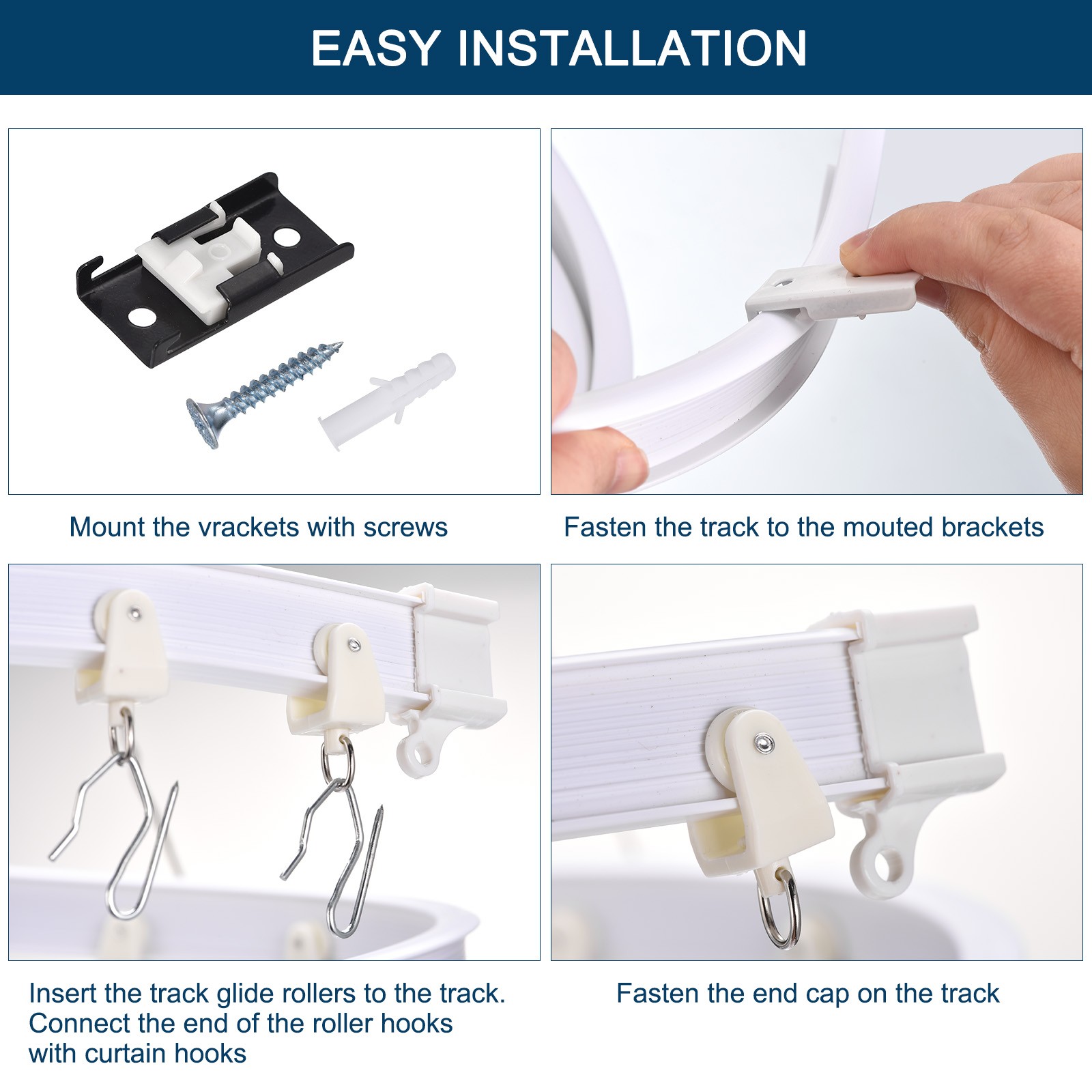 EASY INSTALLATION

Mount the vrackets with screws

Fasten the track to the mouted brackets

Insert the track glide rollers to the track. Connect the end of the roller hooks with curtain hooks

Fasten the end cap on the track