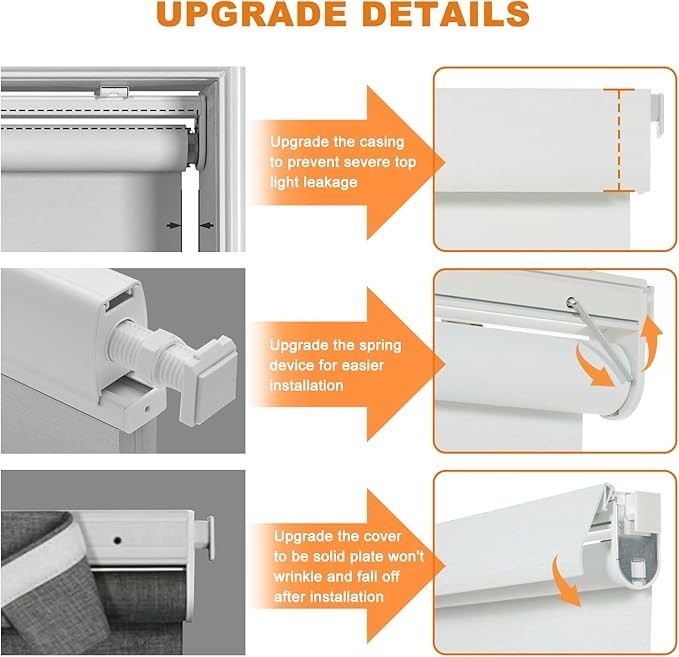 UPGRADE DETAILS

Upgrade the casing to prevent severe top light leakage

Upgrade the spring device for easier installation

Upgrade the cover to be solid plate won't wrinkle and fall off after installation