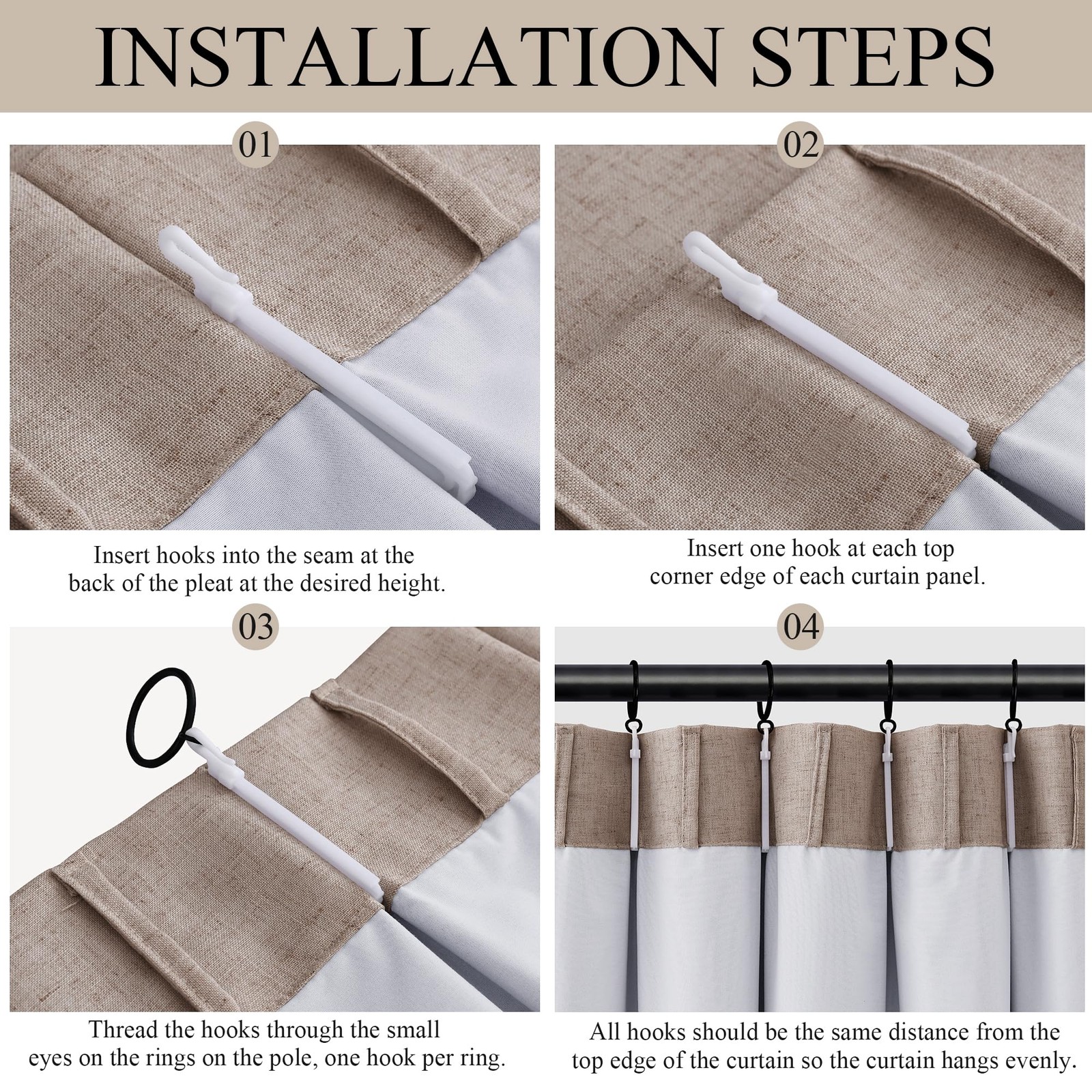 INSTALLATION STEPS

01

Insert hooks into the seam at the back of the pleat at the desired height.

02

Insert one hook at each top corner edge of each curtain panel.

03

Thread the hooks through the small eyes on the rings on the pole, one hook per ring.

04

All hooks should be the same distance from the top edge of the curtain so the curtain hangs evenly.